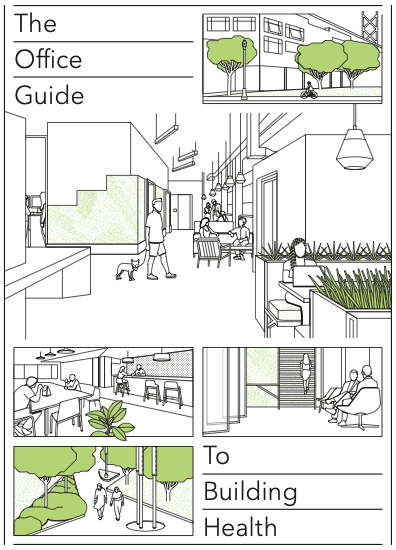 The

Office

Guide

To

Building

Health